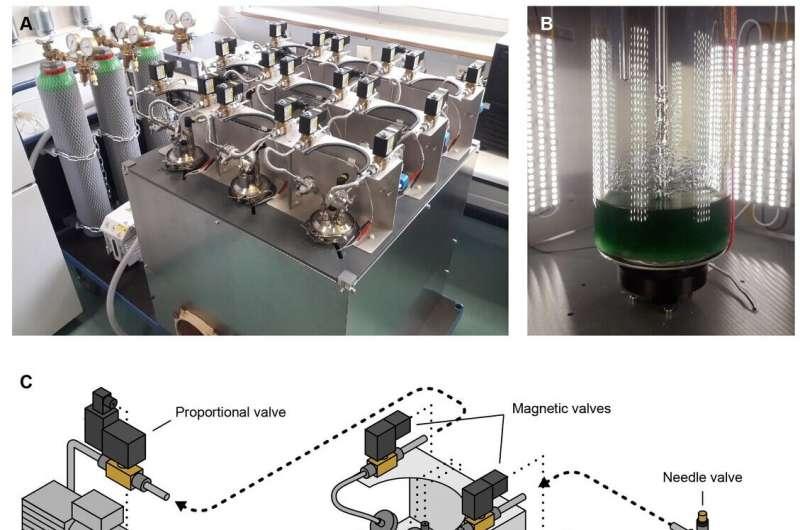 A

B

C

Proportional valve

Magnetic valves

Needle valve